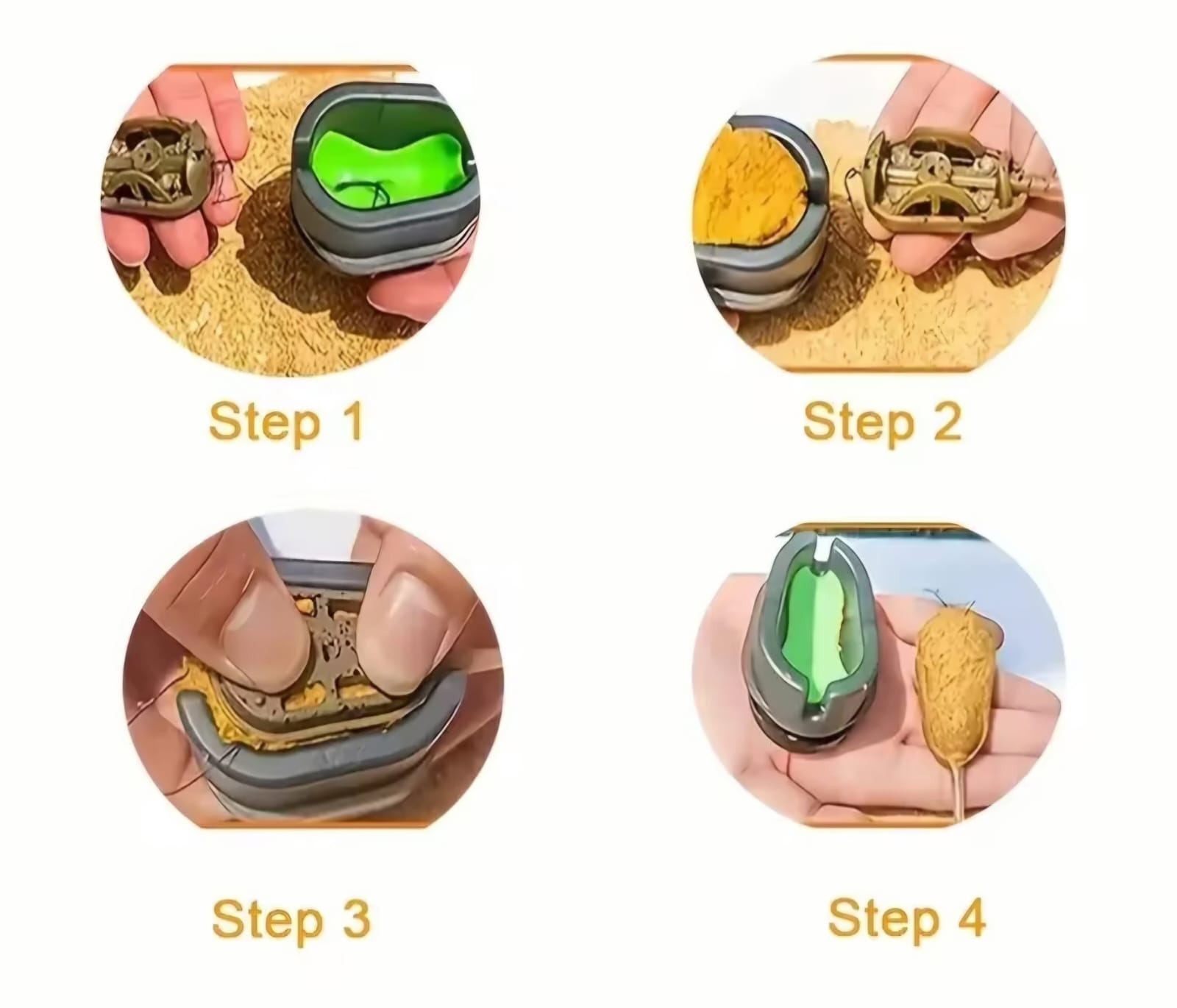 Step 1

Step 2

Step 3

Step 4